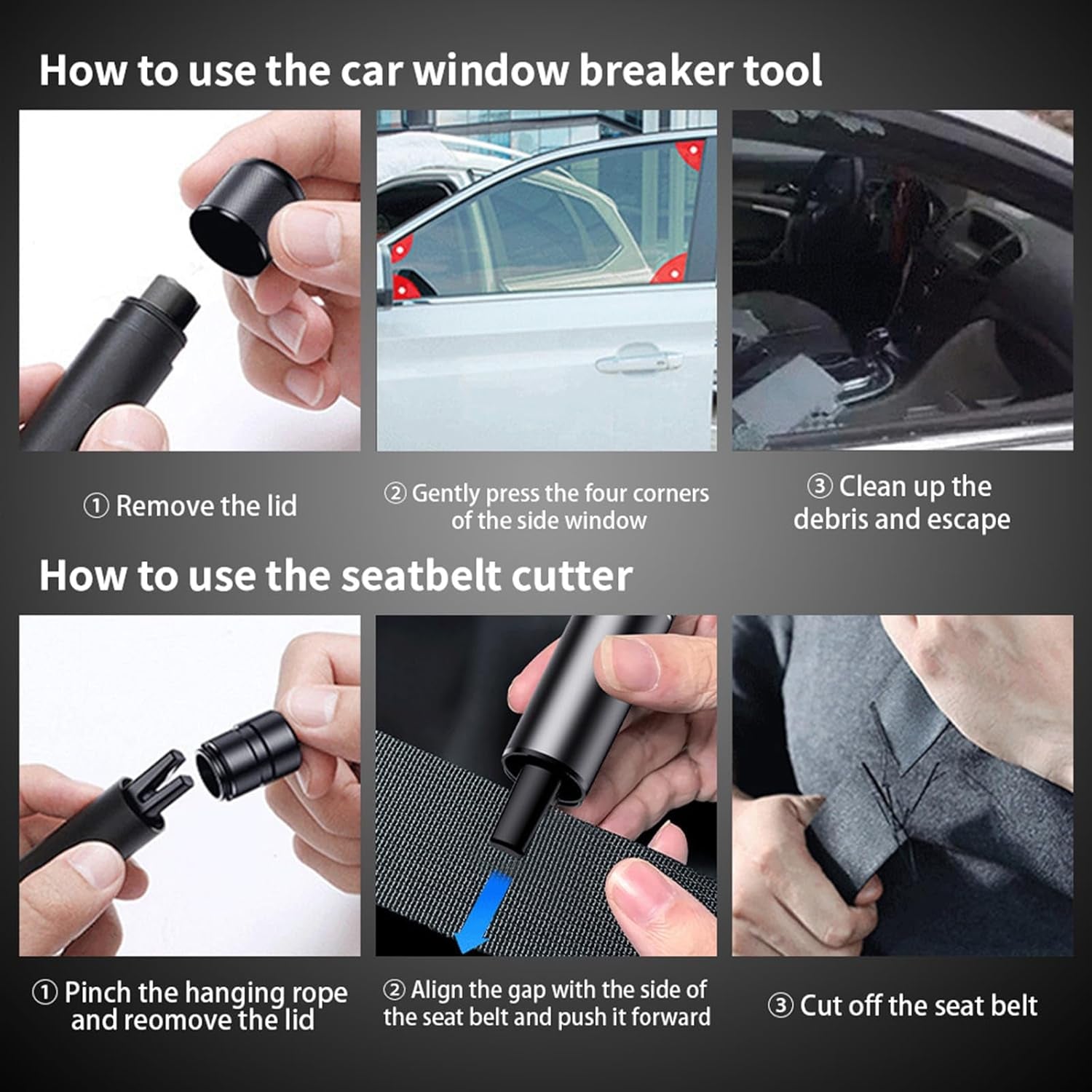 How to use the car window breaker tool

① Remove the lid

② Gently press the four corners of the side window

③ Clean up the debris and escape

How to use the seatbelt cutter

① Pinch the hanging rope and reomove the lid

② Align the gap with the side of the seat belt and push it forward

③ Cut off the seat belt