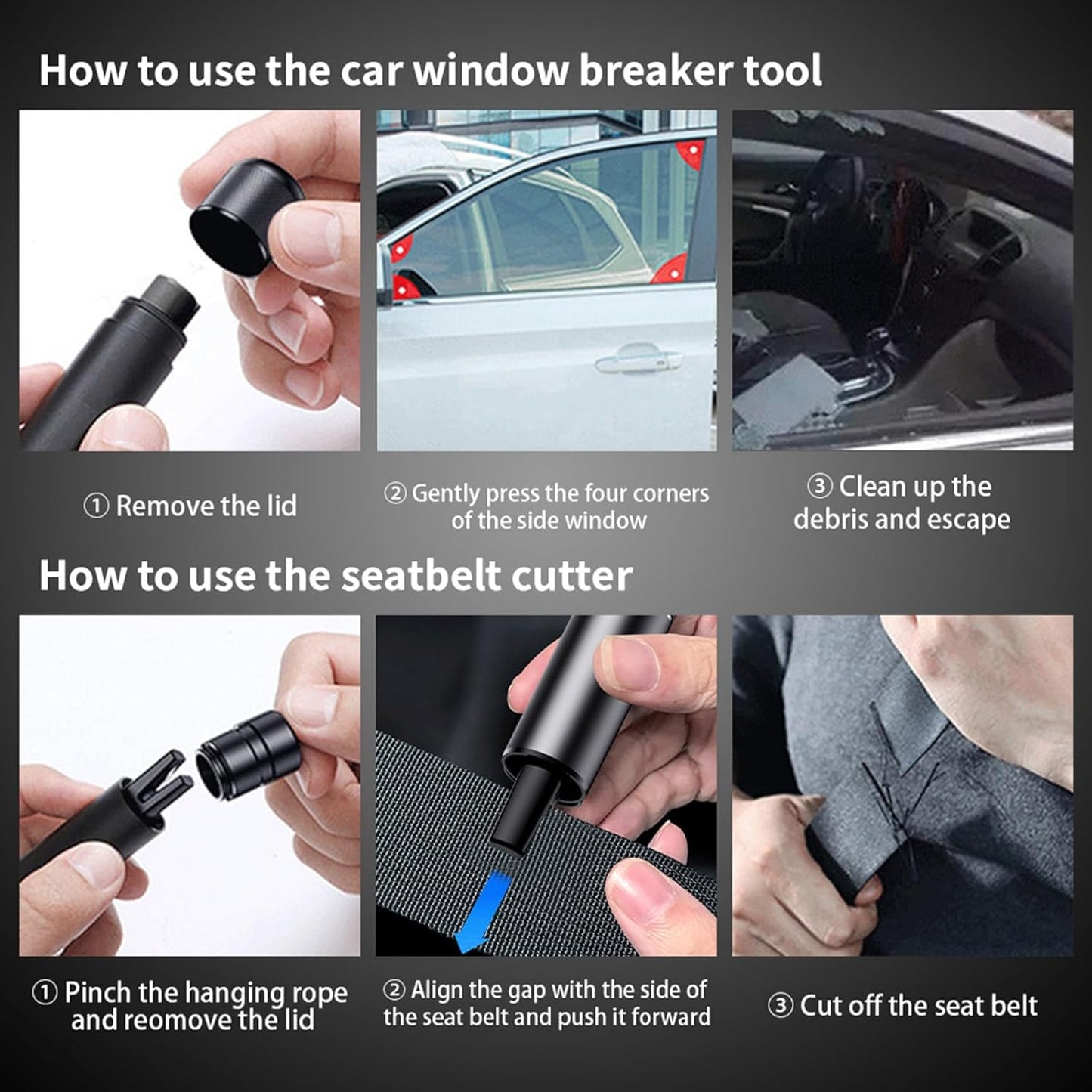 How to use the car window breaker tool

① Remove the lid

② Gently press the four corners of the side window

③ Clean up the debris and escape

How to use the seatbelt cutter

① Pinch the hanging rope and reomove the lid

② Align the gap with the side of the seat belt and push it forward

③ Cut off the seat belt